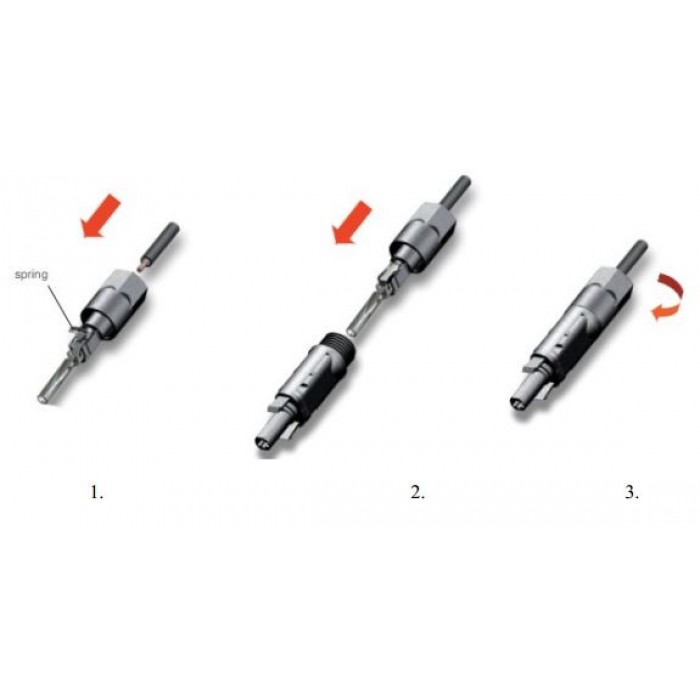 spring

1.

2.

3.